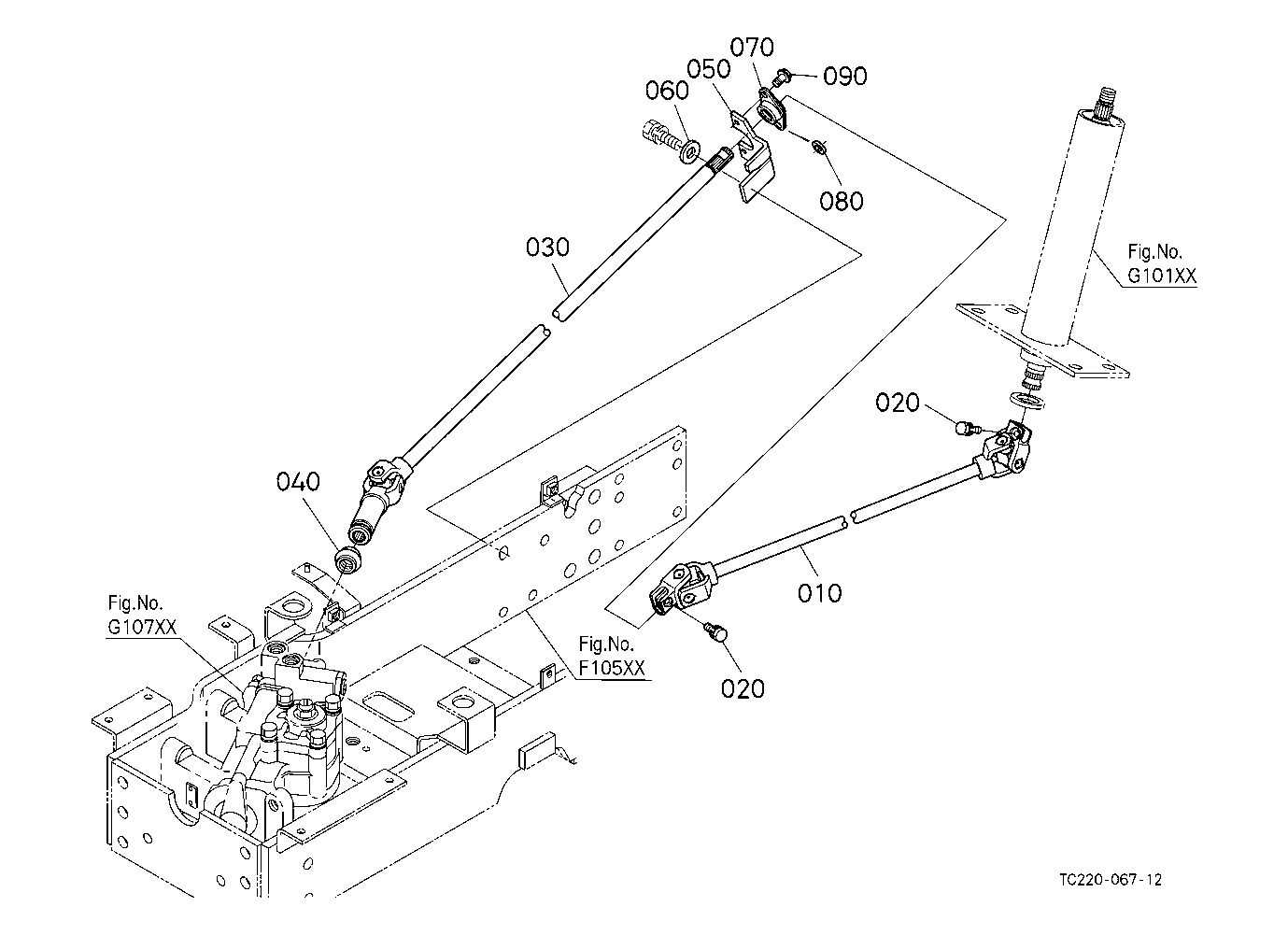 070
050
090
060
080
030
Fig.No.
G101XX
020
040
010
Fig.No.
G107XX
Fig.No.
F105XX
020
TC220-067-12